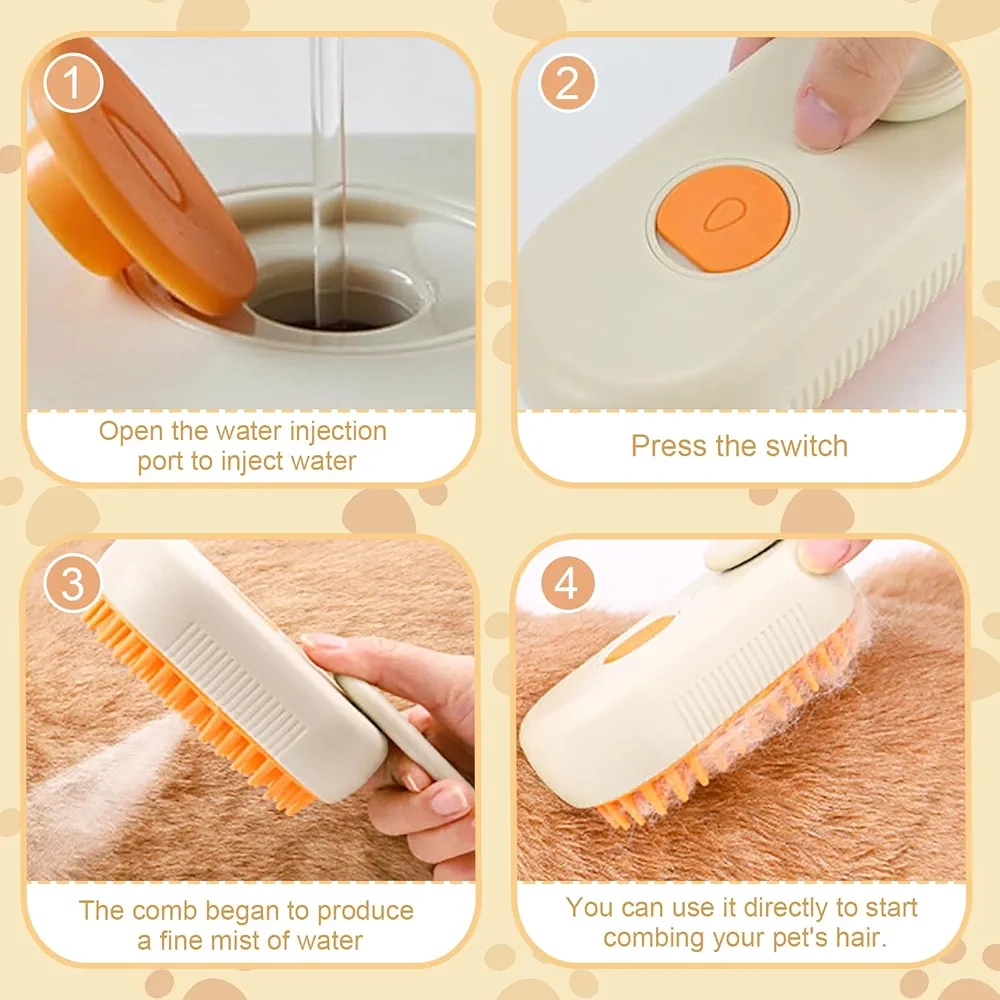 1

Open the water injection port to inject water

2

Press the switch

3

The comb began to produce a fine mist of water

4

You can use it directly to start combing your pet's hair.