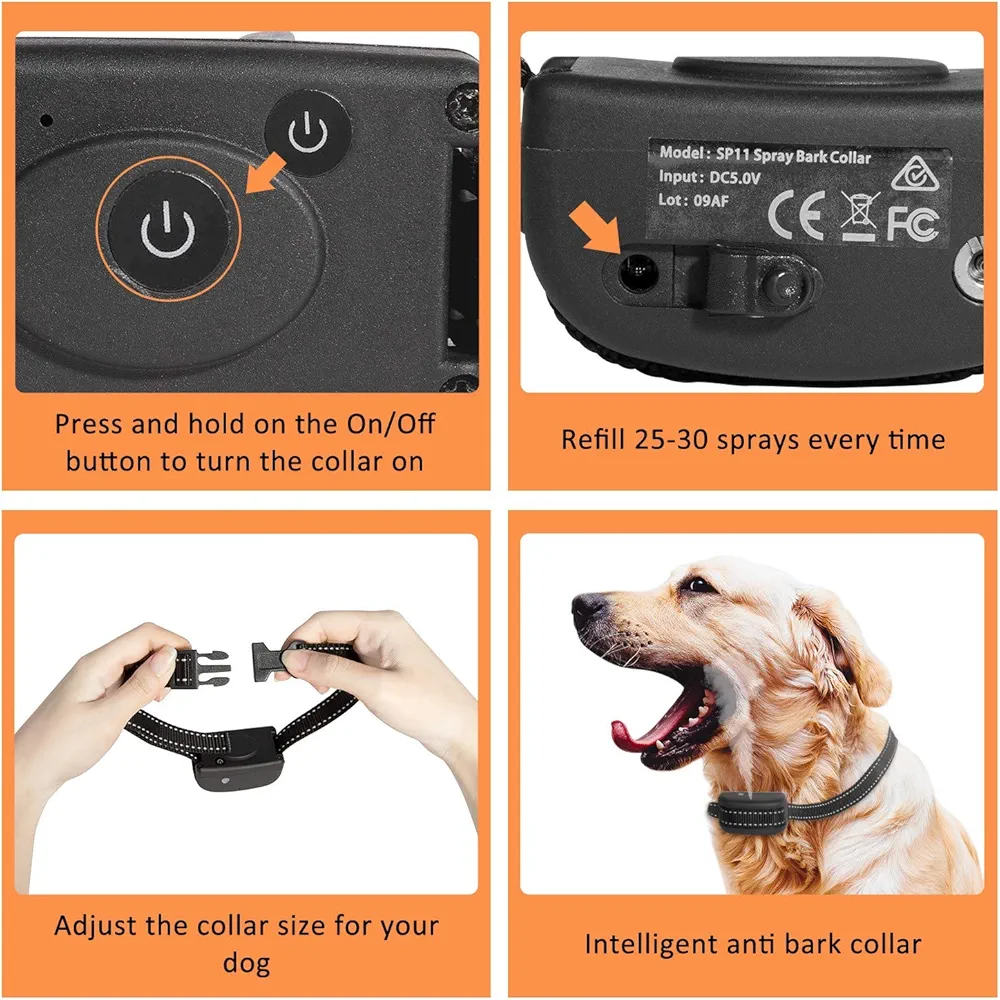 Press and hold on the On/Off button to turn the collar on

Model : SP11 Spray Bark Collar
Input : DC5.0V
Lot : 09AF
CE FC

Refill 25-30 sprays every time

Adjust the collar size for your dog

Intelligent anti bark collar