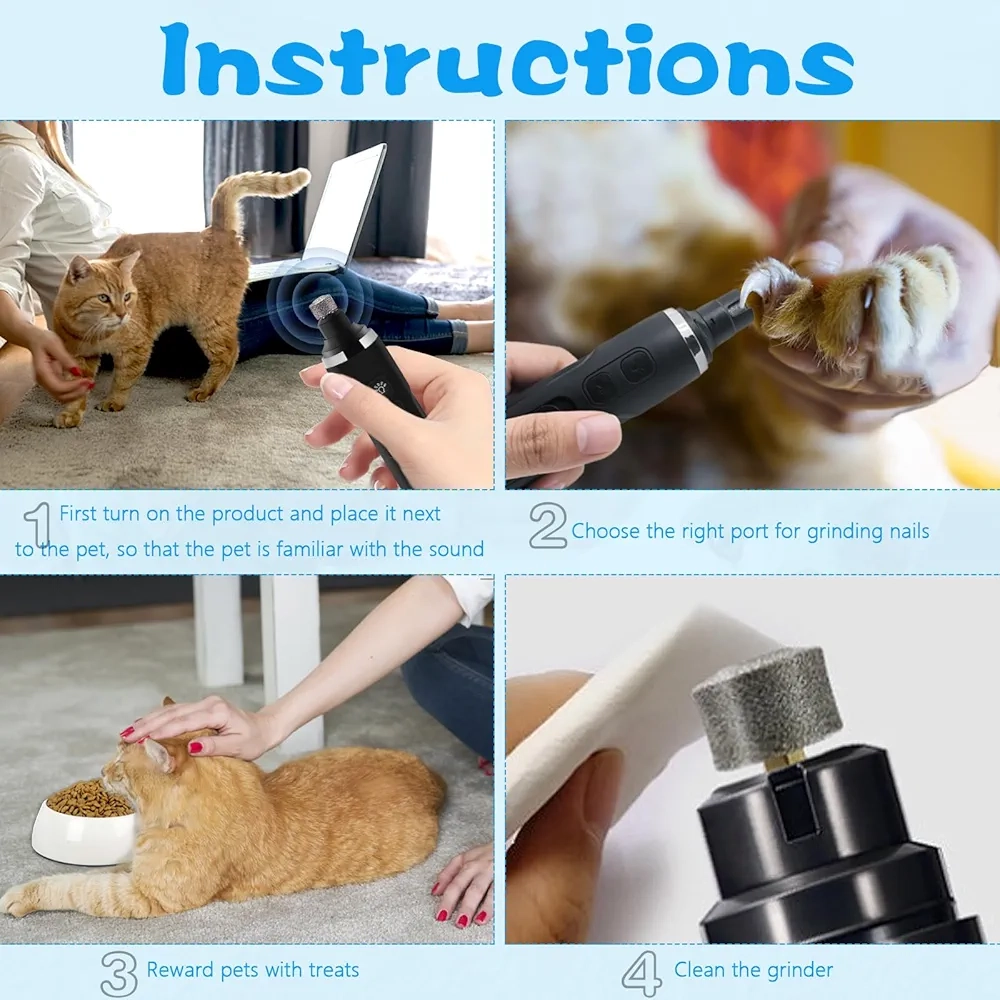 Instructions

1 First turn on the product and place it next to the pet, so that the pet is familiar with the sound

2 Choose the right port for grinding nails

3 Reward pets with treats

4 Clean the grinder