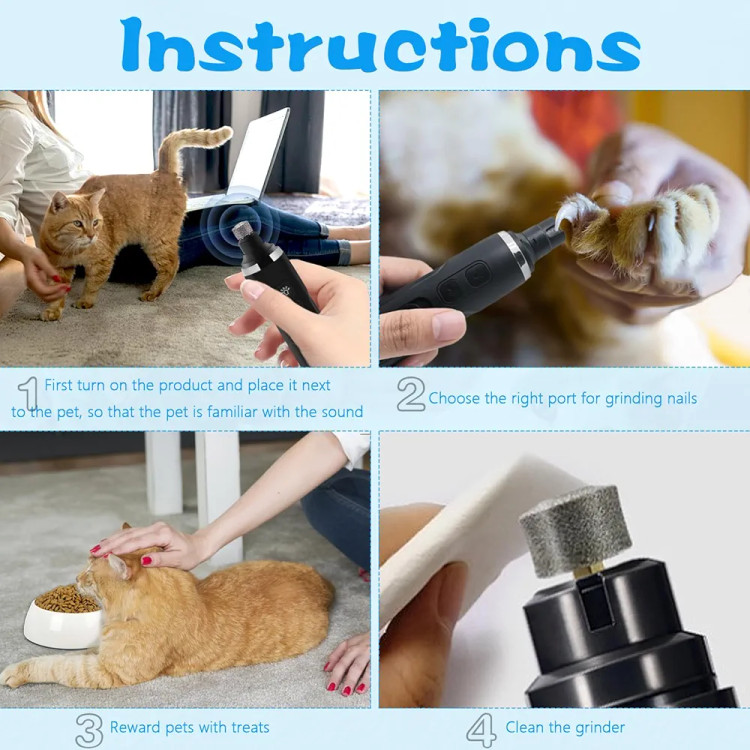 Instructions

1 First turn on the product and place it next to the pet, so that the pet is familiar with the sound

2 Choose the right port for grinding nails

3 Reward pets with treats

4 Clean the grinder