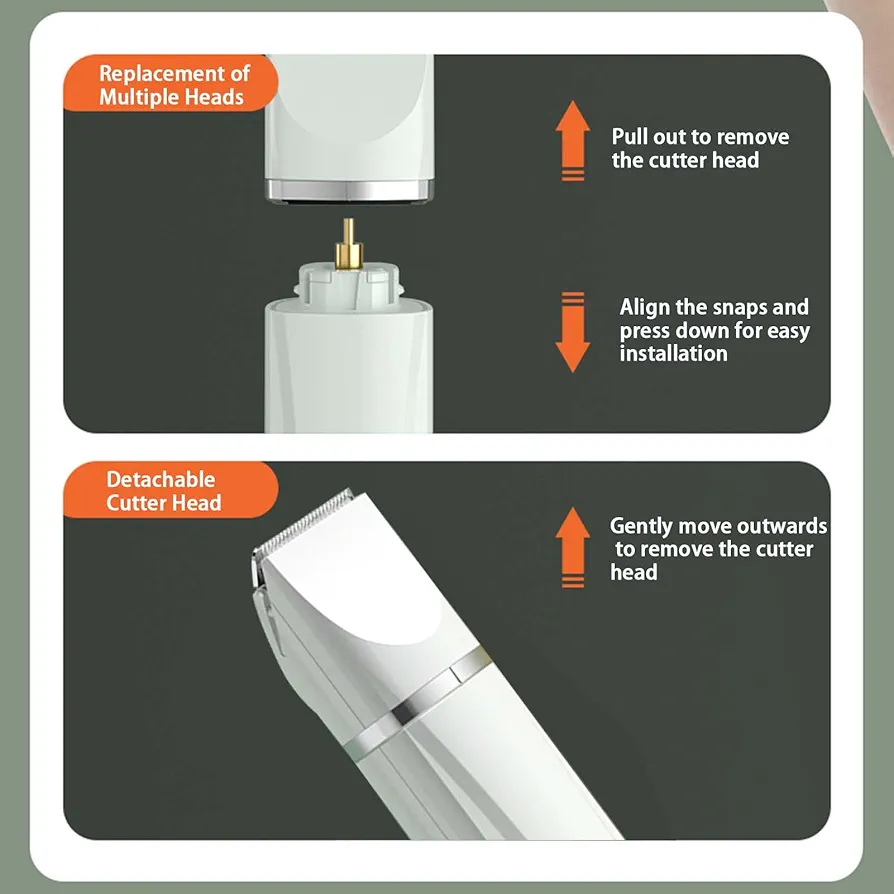 Replacement of Multiple Heads

Pull out to remove the cutter head

Align the snaps and press down for easy installation

Detachable Cutter Head

Gently move outwards to remove the cutter head