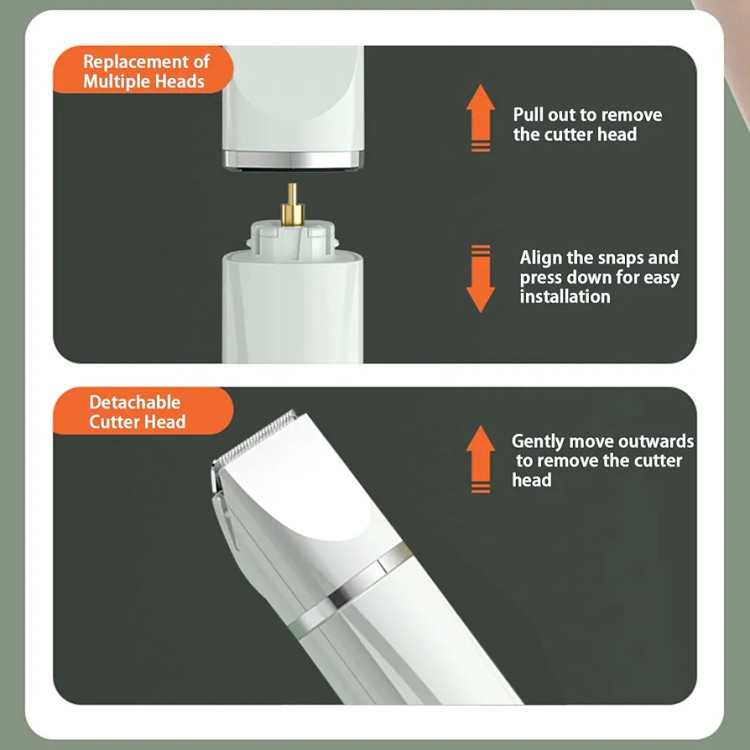 Replacement of Multiple Heads

Pull out to remove the cutter head

Align the snaps and press down for easy installation

Detachable Cutter Head

Gently move outwards to remove the cutter head