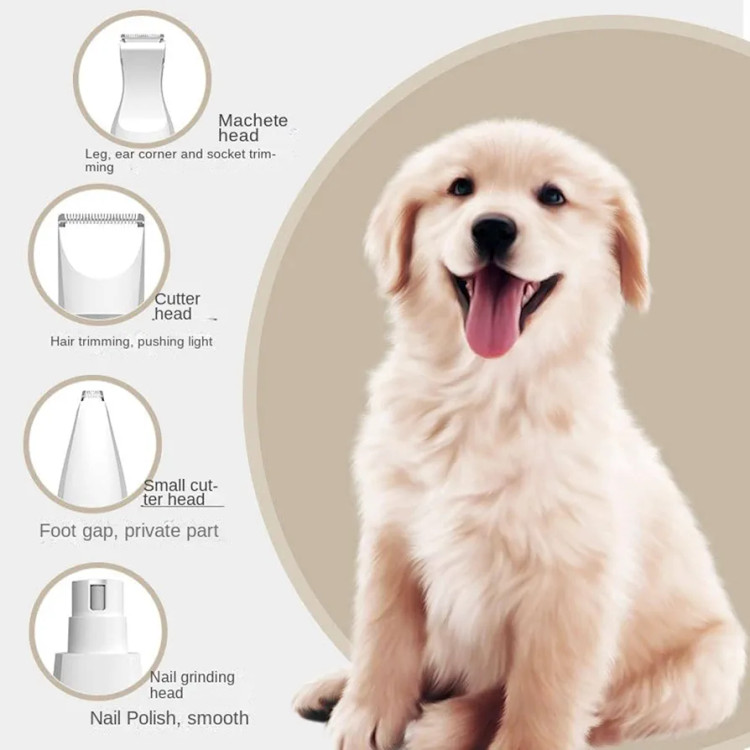 Machete head

Leg, ear corner and socket trimming

Cutter head

Hair trimming, pushing light

Small cutter head

Foot gap, private part

Nail grinding head

Nail Polish, smooth