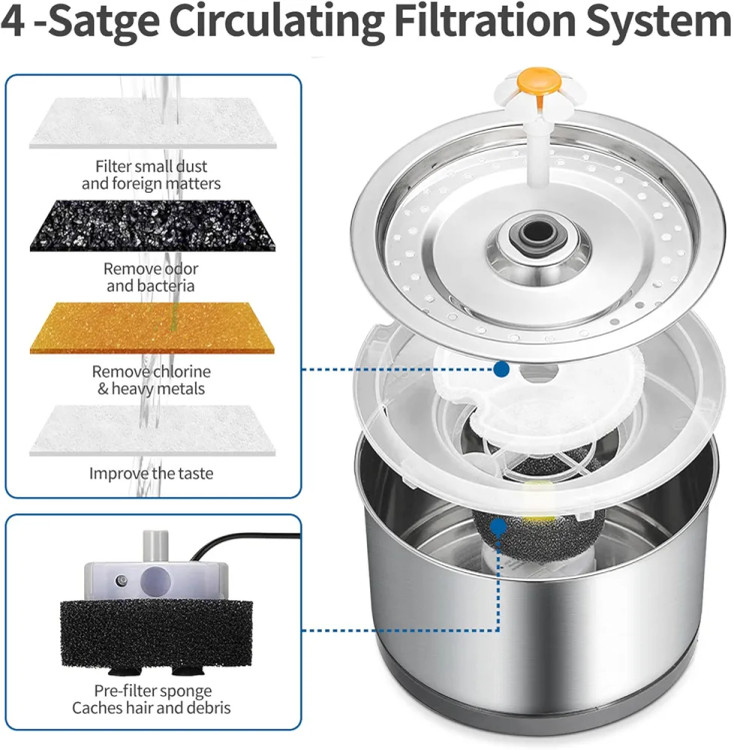 4 -Satge Circulating Filtration System

Filter small dust and foreign matters

Remove odor and bacteria

Remove chlorine & heavy metals

Improve the taste

Pre-filter sponge Caches hair and debris