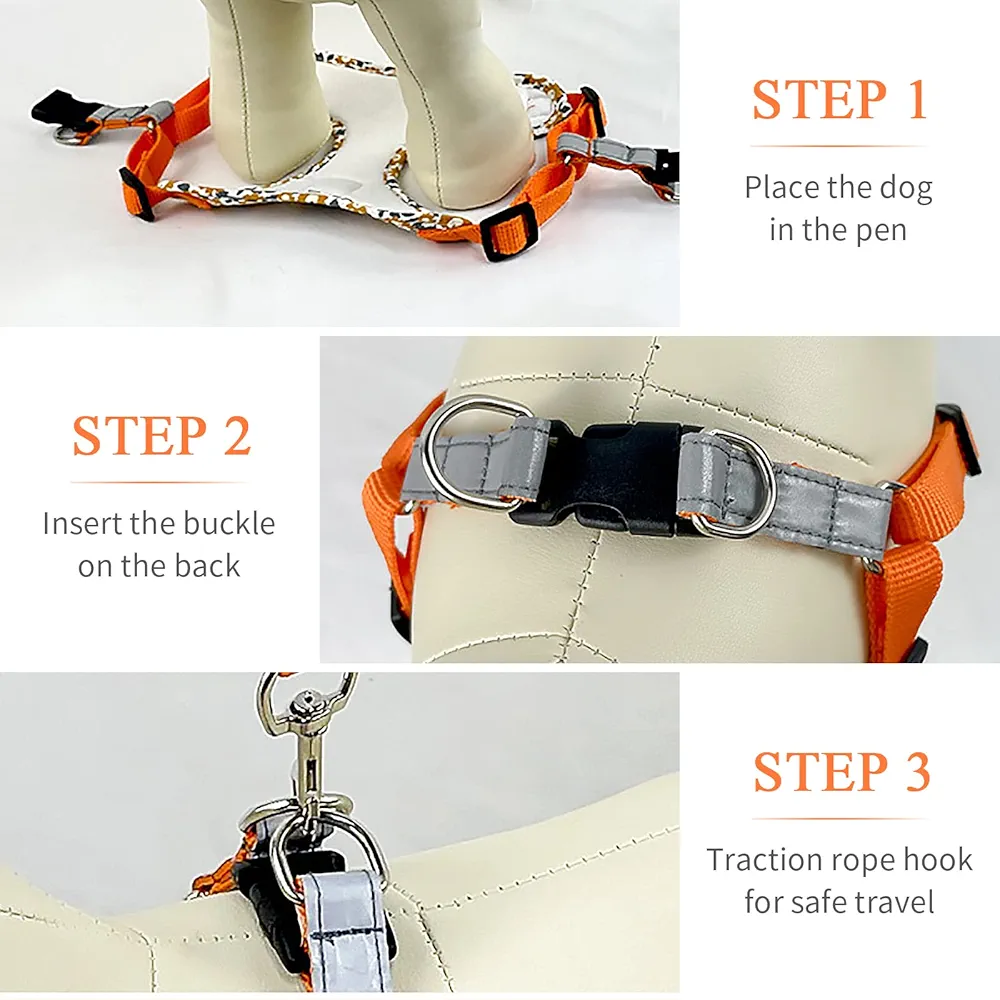 STEP 1

Place the dog in the pen

STEP 2

Insert the buckle on the back

STEP 3

Traction rope hook for safe travel