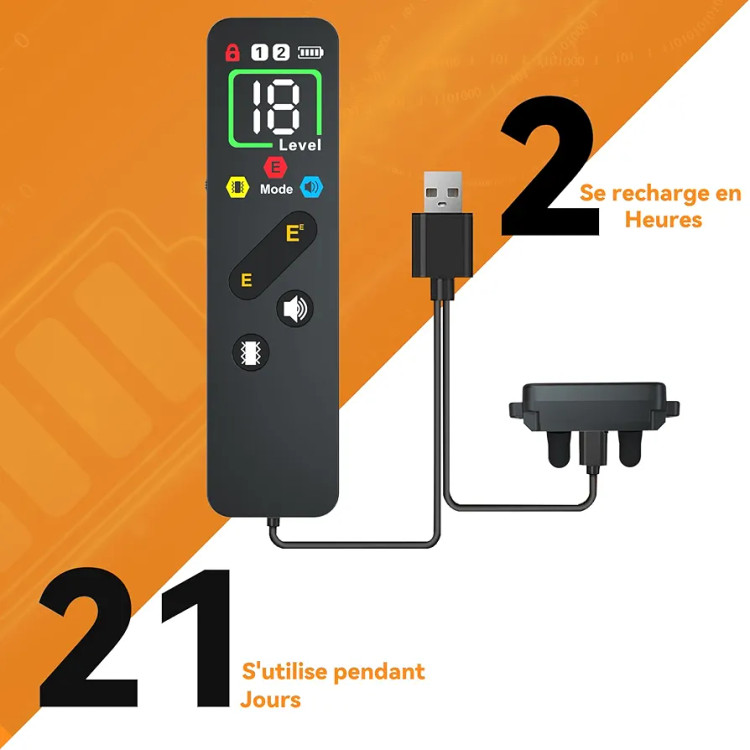 1 2

18

Level

E

Mode

E

E

2

Se recharge en Heures

21

S'utilise pendant Jours