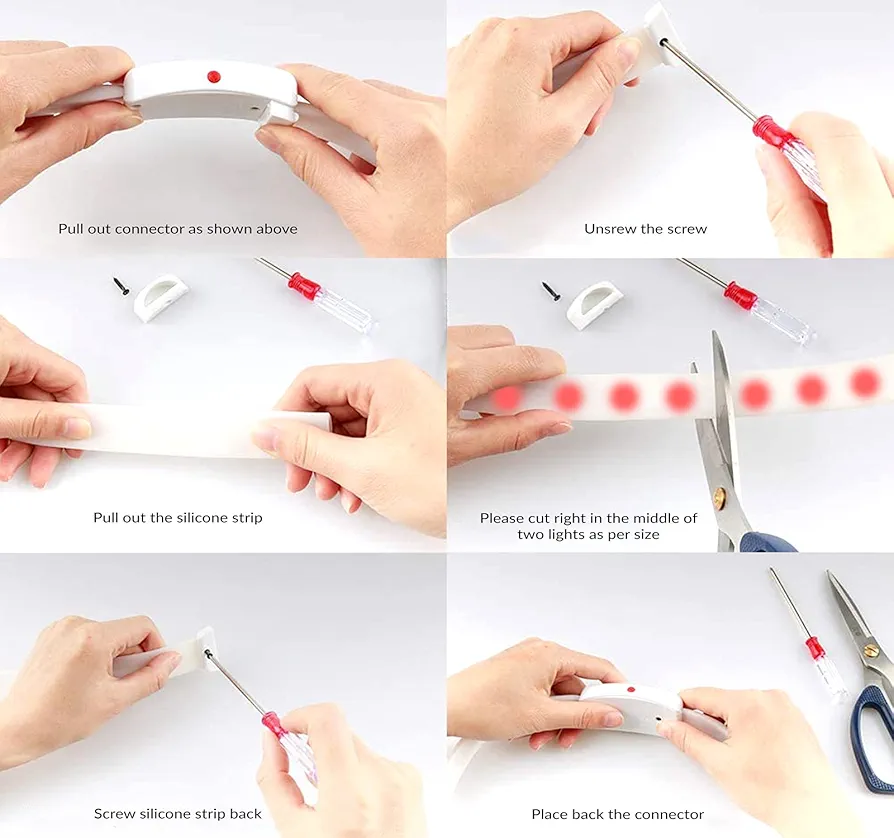 Pull out connector as shown above

Unsrew the screw

Pull out the silicone strip

Please cut right in the middle of two lights as per size

Screw silicone strip back

Place back the connector