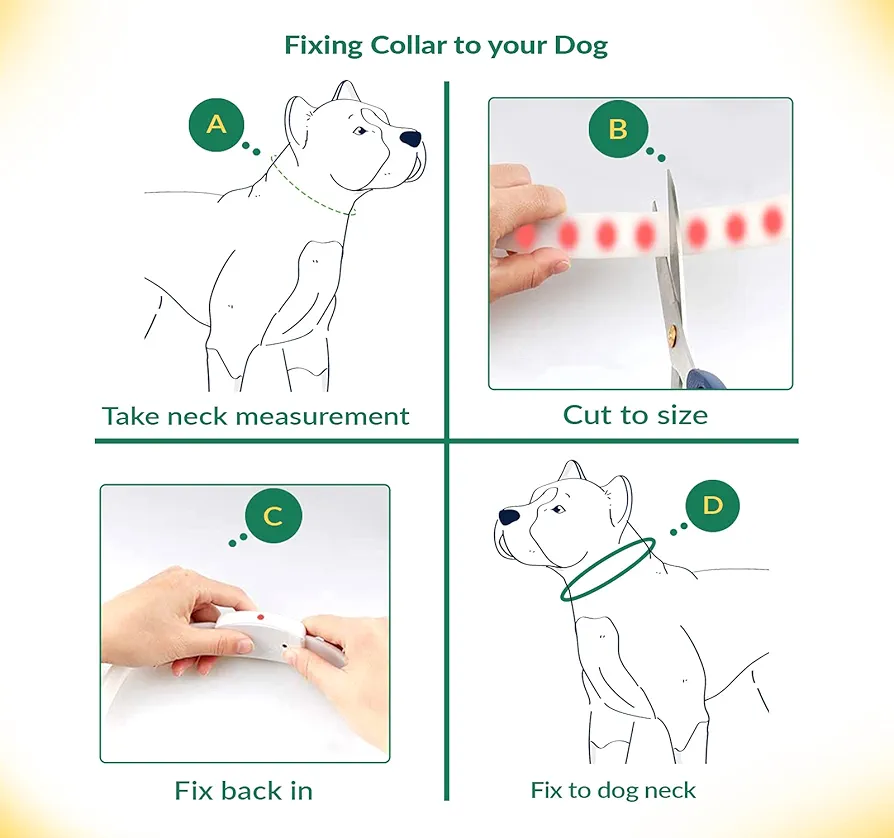 Fixing Collar to your Dog

A

Take neck measurement

B

Cut to size

C

Fix back in

D

Fix to dog neck