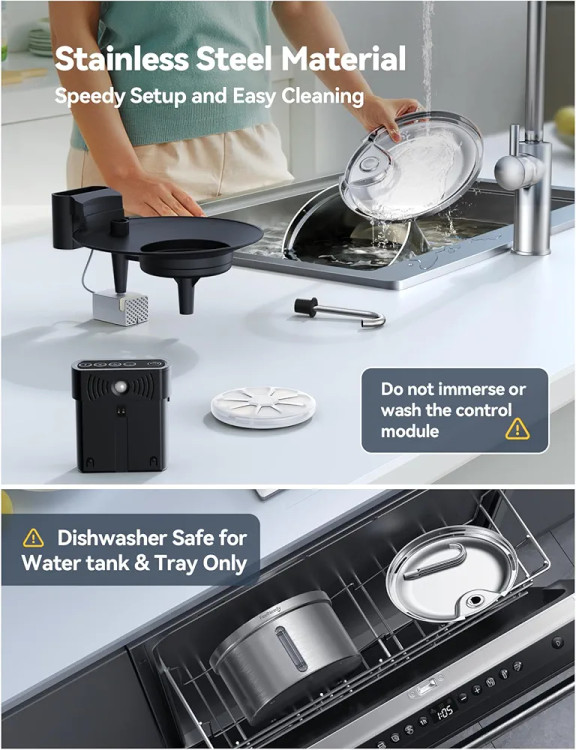 Stainless Steel Material
Speedy Setup and Easy Cleaning

Do not immerse or wash the control module

Dishwasher Safe for Water tank & Tray Only

1:05