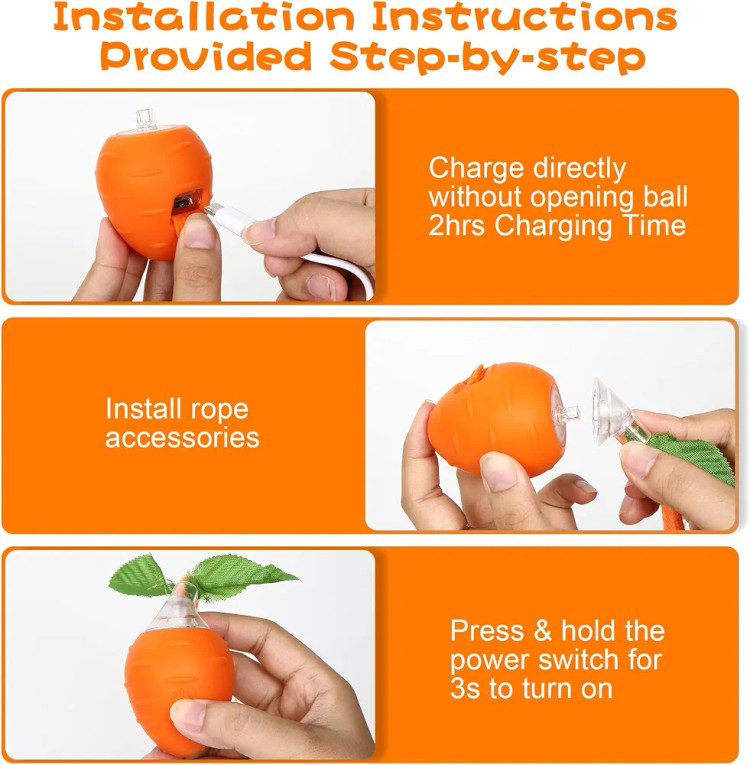 Installation Instructions Provided Step-by-step

Charge directly without opening ball 2hrs Charging Time

Install rope accessories

Press & hold the power switch for 3s to turn on